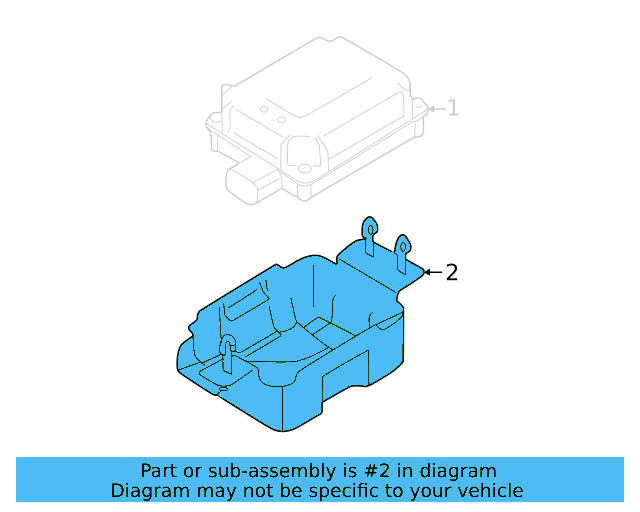 1
2
Part or sub-assembly is #2 in diagram
Diagram may not be specific to your vehicle