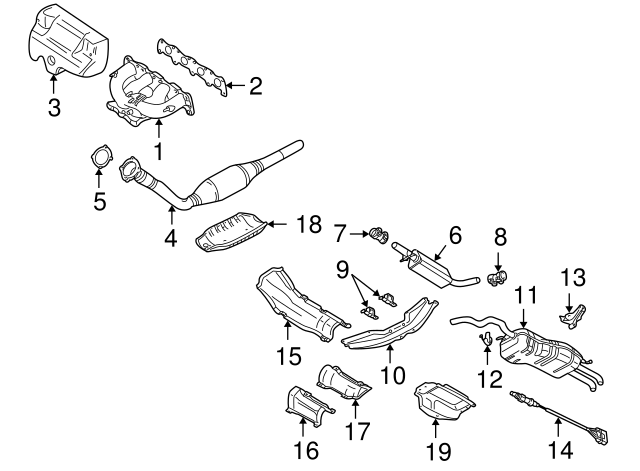 3
2
1
5
4
18
7
6
8
9
13
11
15
10
12
17
16
19
14