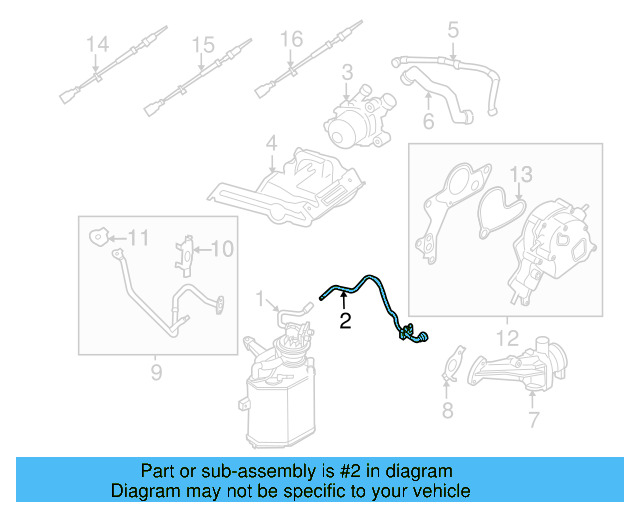 14
15
16
5
3
6
4
13
11
10
1
2
12
9
8
7

Part or sub-assembly is #2 in diagram
Diagram may not be specific to your vehicle