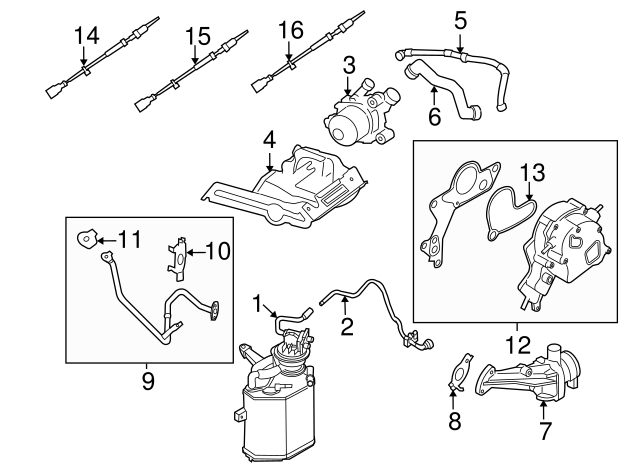 14
15
16
5
3
6
4
13
11
10
1
2
12
9
8
7