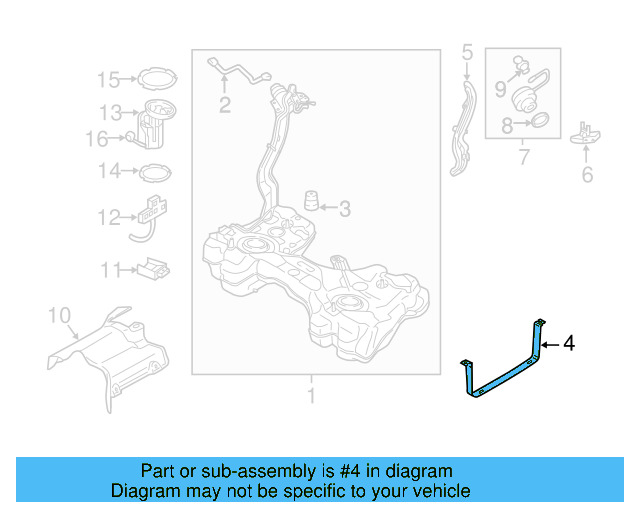 15
13
16
14
12
11
10
2
3
1
5
9
8
7
6
4

Part or sub-assembly is #4 in diagram
Diagram may not be specific to your vehicle