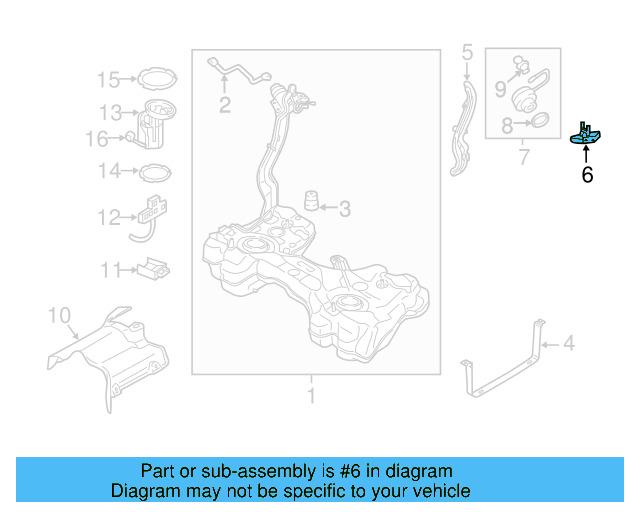 15
13
16
14
12
11
10
2
3
1
5
9
8
7
6
4

Part or sub-assembly is #6 in diagram
Diagram may not be specific to your vehicle