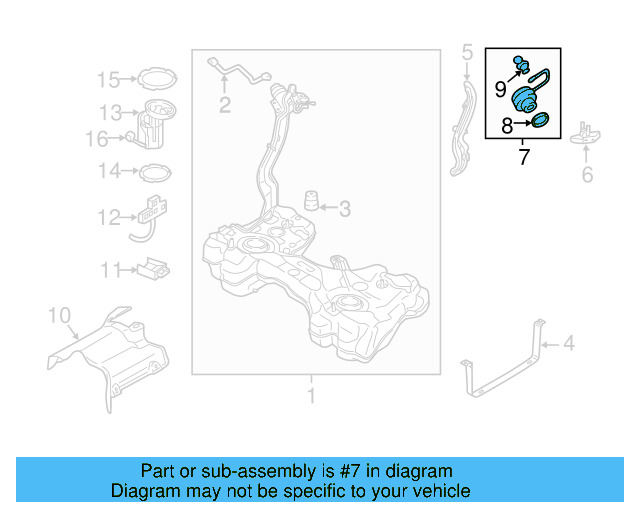 15
13
16
14
12
11
10
2
3
1
5
9
8
7
6
4

Part or sub-assembly is #7 in diagram
Diagram may not be specific to your vehicle