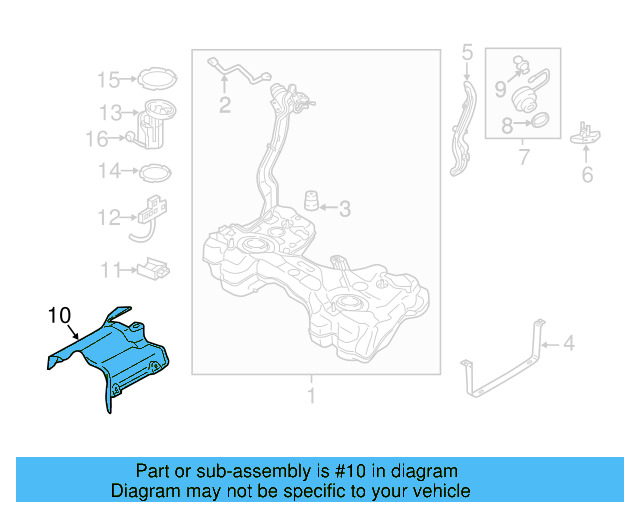 15
13
16
14
12
11
10
2
3
1
5
9
8
7
6
4

Part or sub-assembly is #10 in diagram
Diagram may not be specific to your vehicle