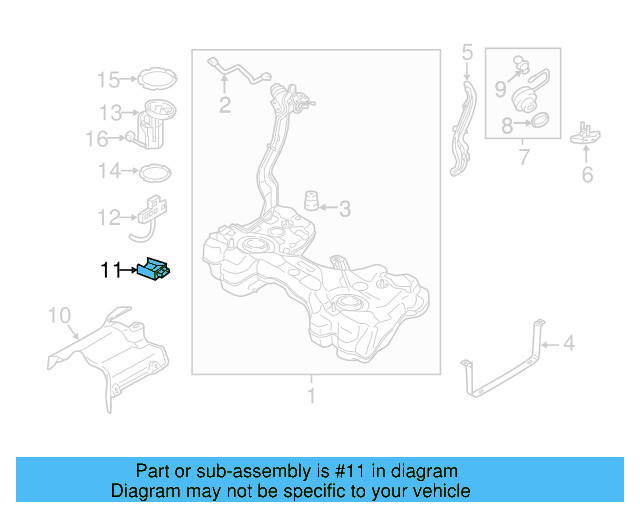 15
13
16
14
12
11
10
2
3
1
5
9
8
7
6
4

Part or sub-assembly is #11 in diagram
Diagram may not be specific to your vehicle