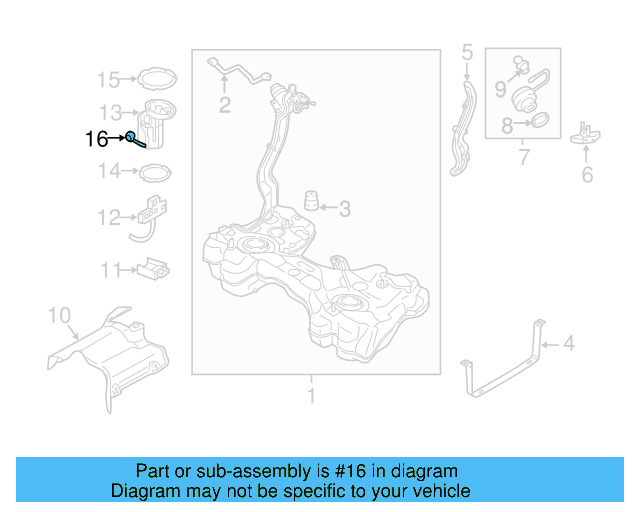 15
13
16
14
12
11
10
2
3
1
5
9
8
7
6
4

Part or sub-assembly is #16 in diagram
Diagram may not be specific to your vehicle