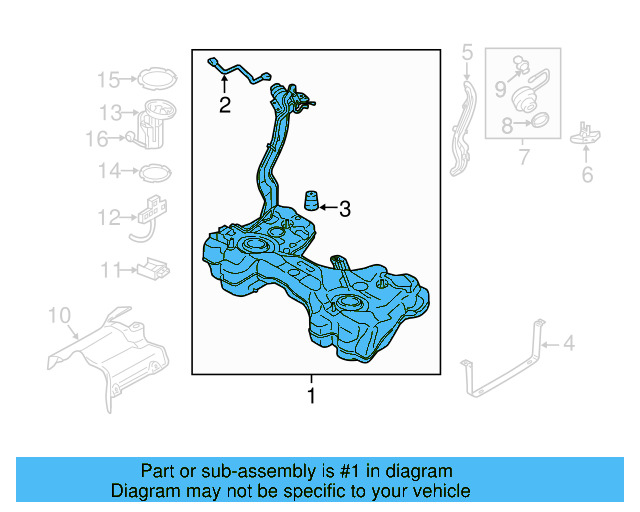 15
13
16
14
12
11
10
2
3
1
5
9
8
7
6
4

Part or sub-assembly is #1 in diagram
Diagram may not be specific to your vehicle