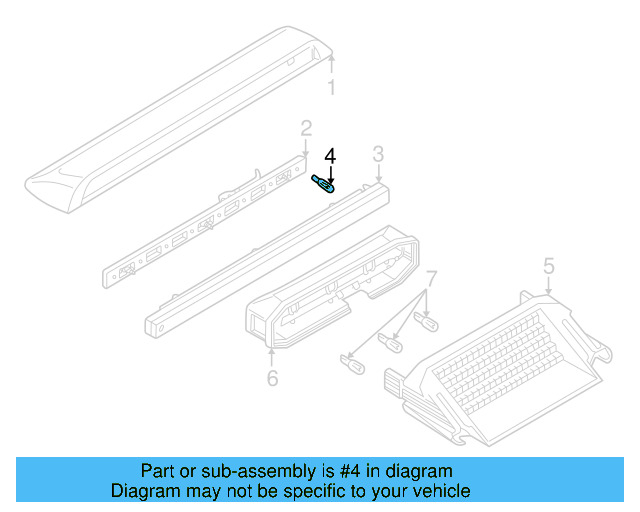 1
2
4
3
7
5
6

Part or sub-assembly is #4 in diagram
Diagram may not be specific to your vehicle