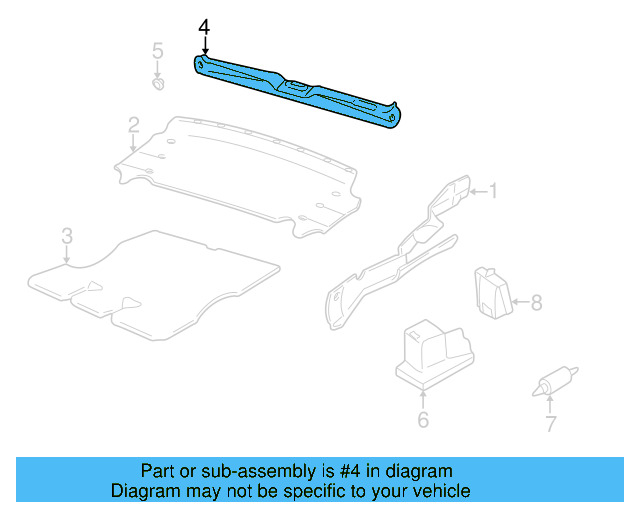 4
5
2
1
3
8
6
7

Part or sub-assembly is #4 in diagram
Diagram may not be specific to your vehicle