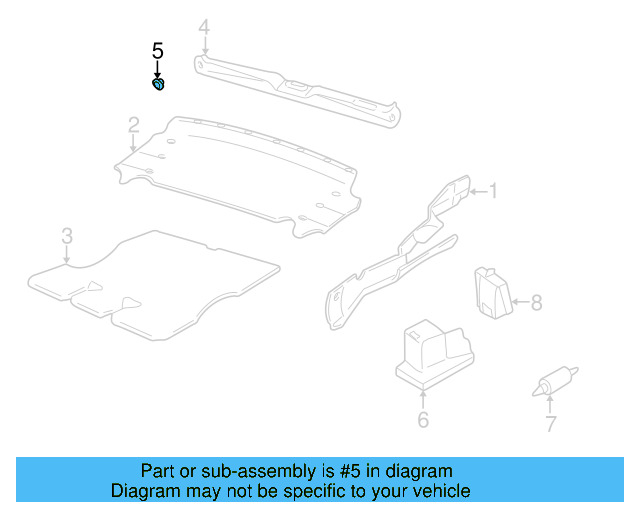 5

4

2

1

3

8

6

7

Part or sub-assembly is #5 in diagram
Diagram may not be specific to your vehicle