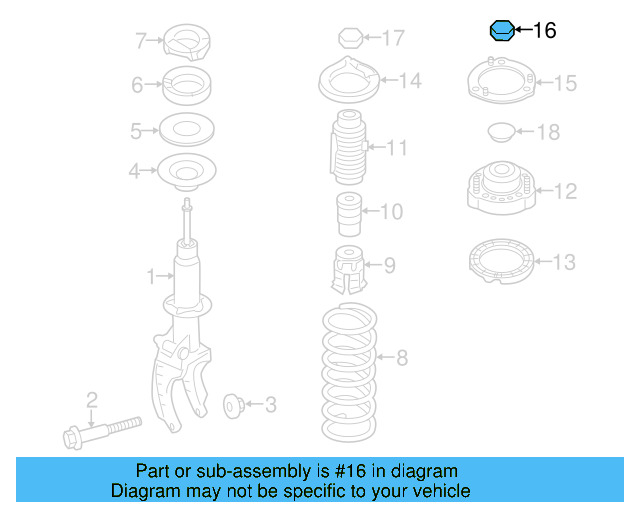 7
6
5
4
1
2
3
17
14
11
10
9
8
16
15
18
12
13

Part or sub-assembly is #16 in diagram
Diagram may not be specific to your vehicle