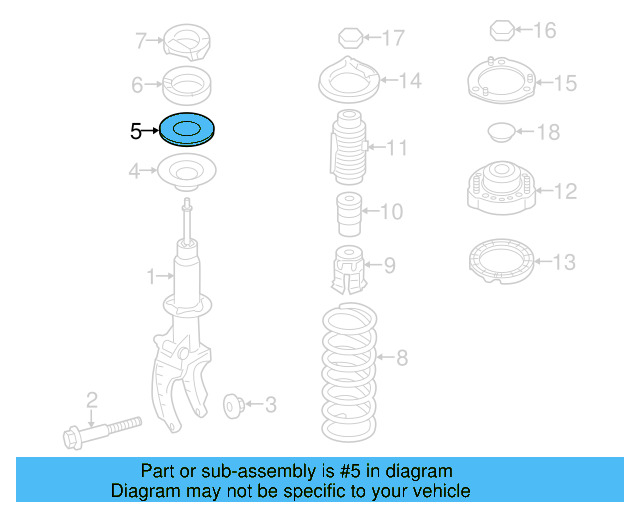 7
6
5
4
1
2
3
17
14
11
10
9
8
16
15
18
12
13

Part or sub-assembly is #5 in diagram
Diagram may not be specific to your vehicle