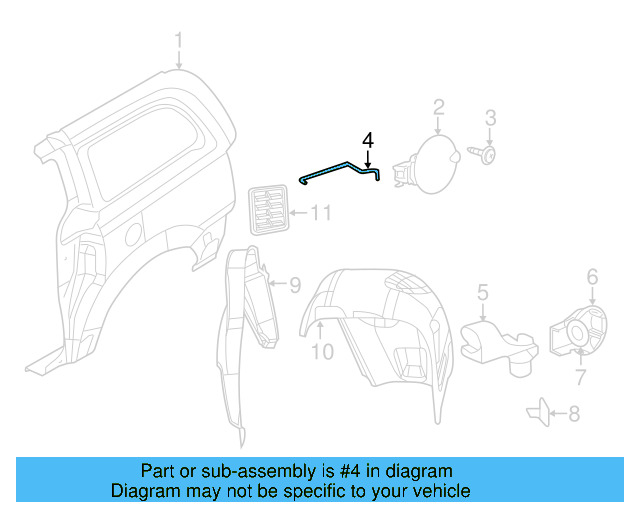 1
2
3
4
11
9
10
5
6
7
8

Part or sub-assembly is #4 in diagram
Diagram may not be specific to your vehicle