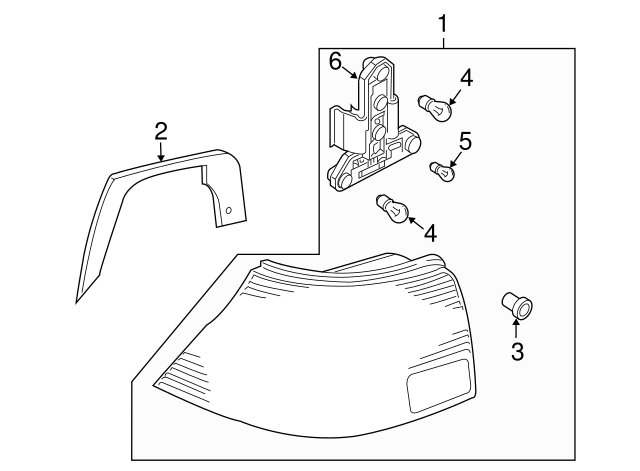 1
6
4
2
5
4
3