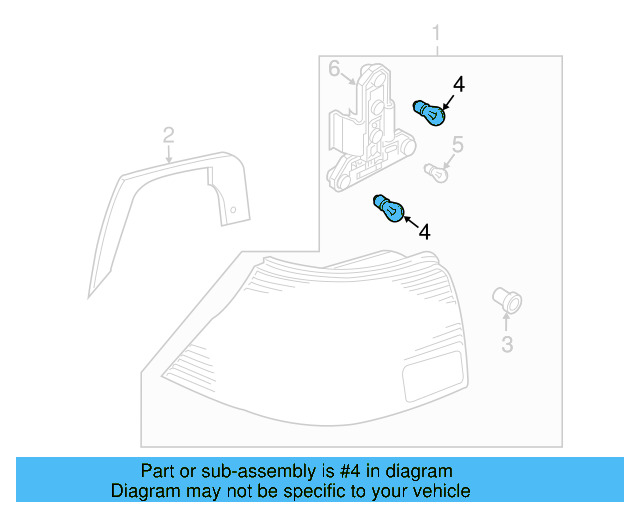 1
6
4
2
5
4
3

Part or sub-assembly is #4 in diagram
Diagram may not be specific to your vehicle