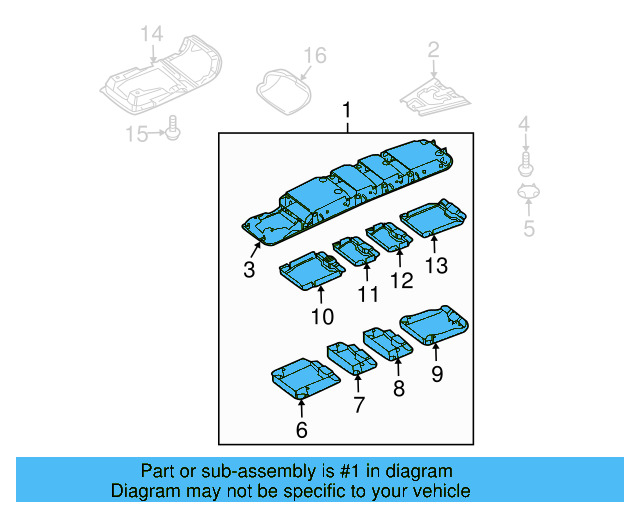 14
16
2
15
1
4
5
3
13
12
11
10
9
8
7
6

Part or sub-assembly is #1 in diagram
Diagram may not be specific to your vehicle