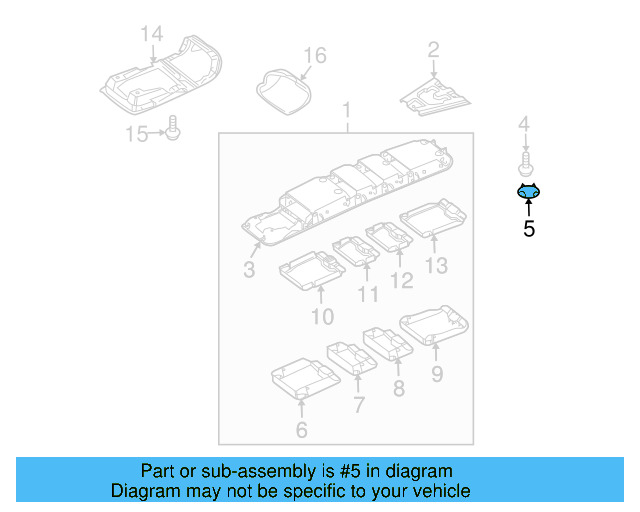 14
16
2
15
1
4
5
3
13
12
11
10
9
8
7
6

Part or sub-assembly is #5 in diagram
Diagram may not be specific to your vehicle