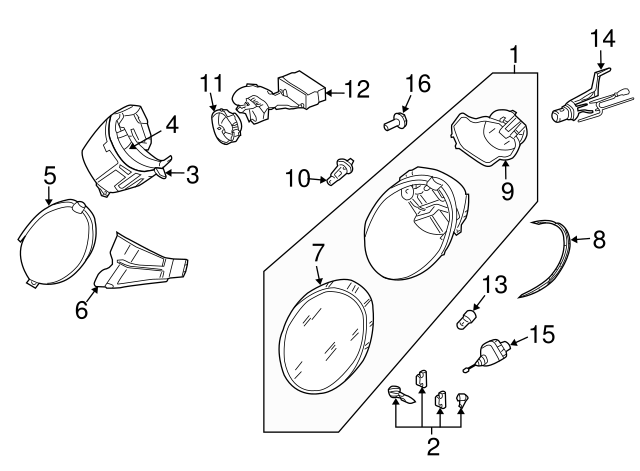 1
14
11
12
16
4
3
5
10
9
8
7
6
13
15
2