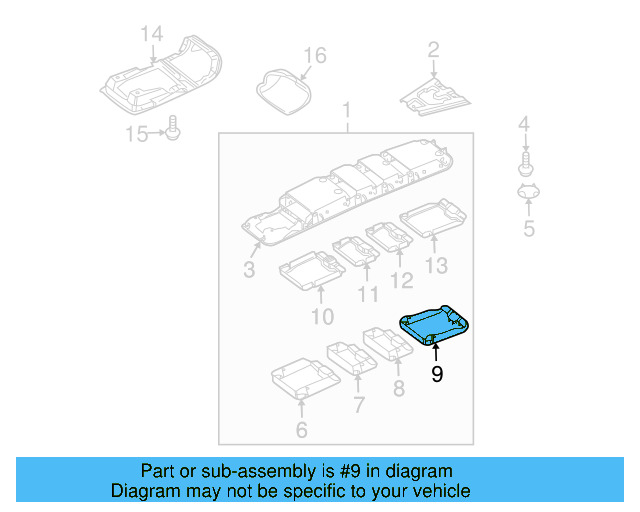 14
16
2
15
1
4
5
3
13
12
11
10
9
8
7
6

Part or sub-assembly is #9 in diagram
Diagram may not be specific to your vehicle