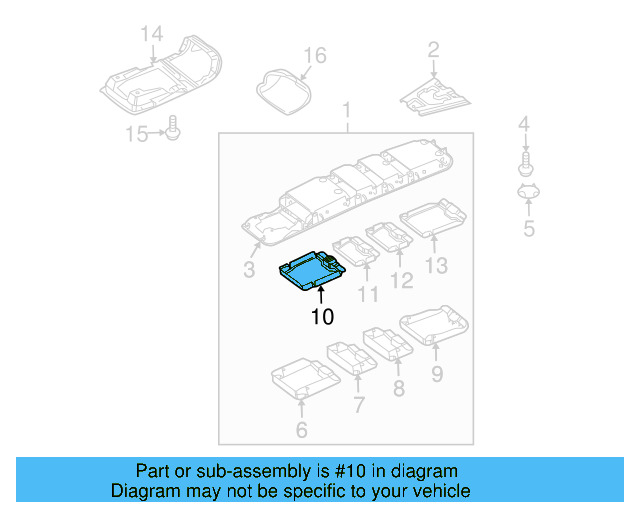 14
16
2
1
15
4
5
3
13
12
11
10
9
8
7
6

Part or sub-assembly is #10 in diagram
Diagram may not be specific to your vehicle