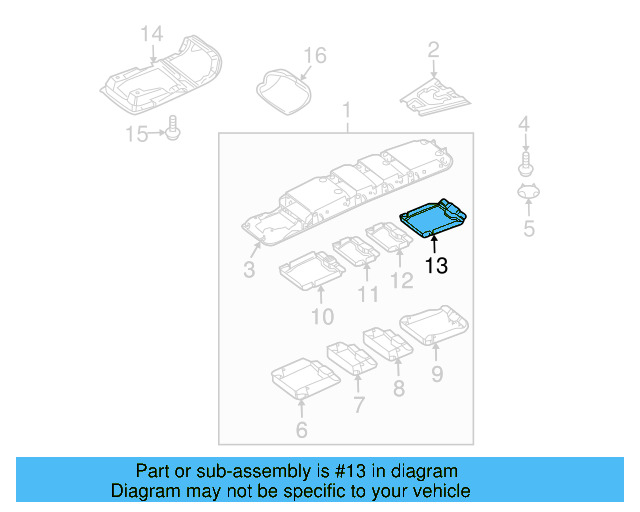 14

16

2

15

1

4

5

3

13

12

11

10

9

8

7

6

Part or sub-assembly is #13 in diagram
Diagram may not be specific to your vehicle