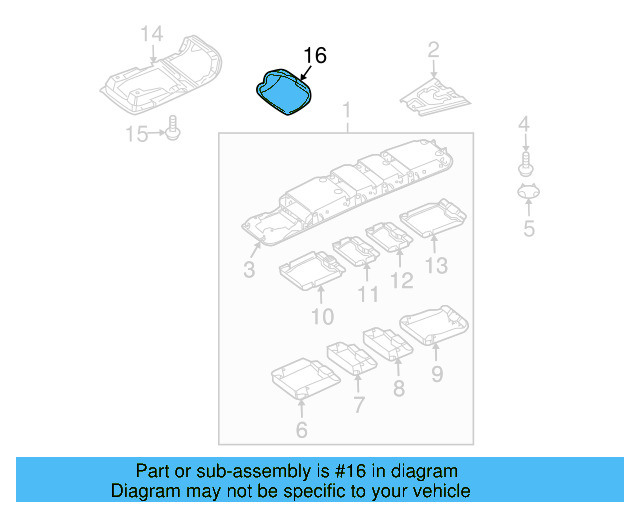 14
16
2
15
1
4
5
3
13
12
11
10
9
8
7
6

Part or sub-assembly is #16 in diagram
Diagram may not be specific to your vehicle