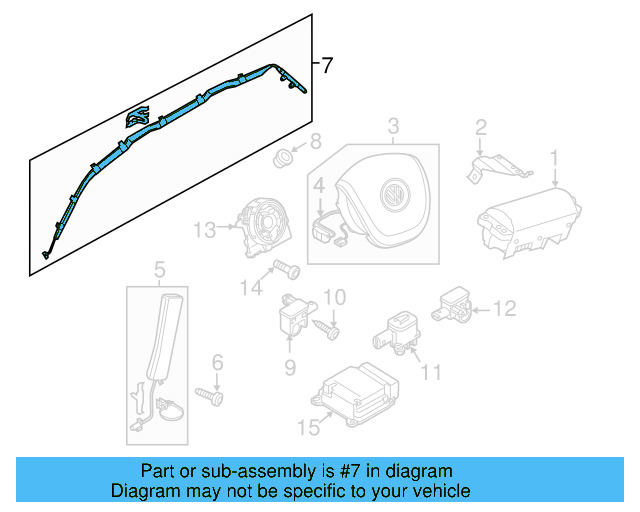 7
8
3
2
1
4
13
14
5
10
12
9
11
6
15

Part or sub-assembly is #7 in diagram
Diagram may not be specific to your vehicle