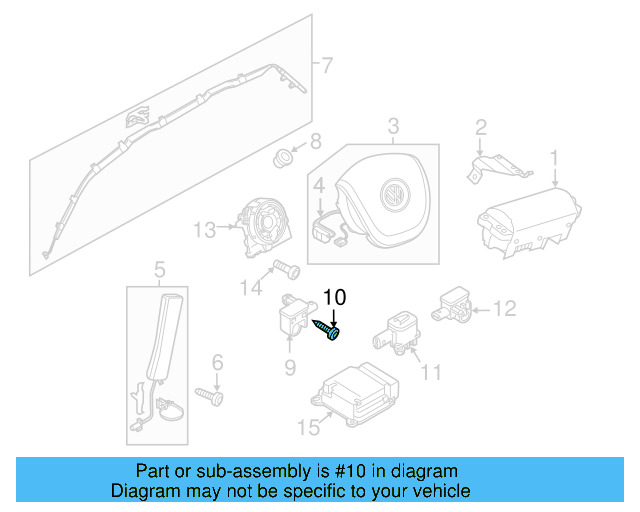 7
8
3
2
1
4
13
14
5
10
12
9
11
6
15

Part or sub-assembly is #10 in diagram
Diagram may not be specific to your vehicle