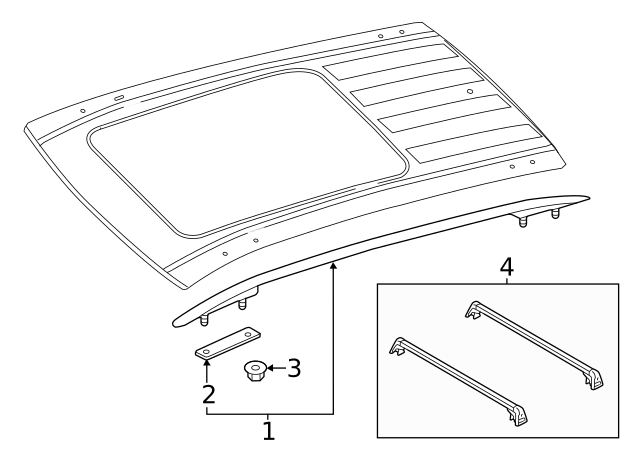 4
3
2
1