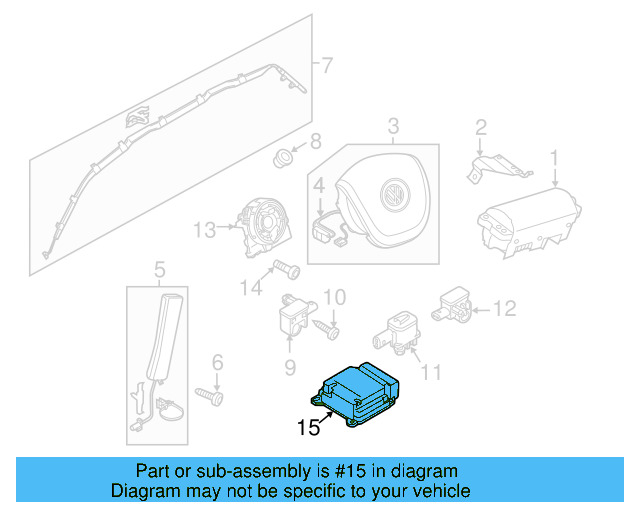 7
8
3
2
1
4
13
14
5
10
12
9
11
6
15

Part or sub-assembly is #15 in diagram
Diagram may not be specific to your vehicle