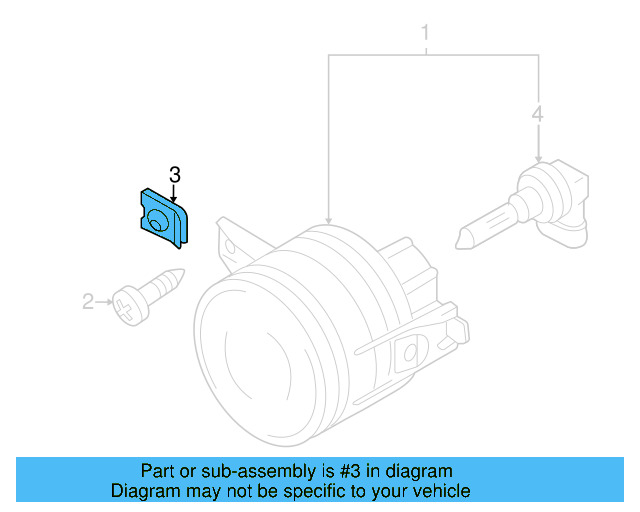 1
4
3
2

Part or sub-assembly is #3 in diagram
Diagram may not be specific to your vehicle