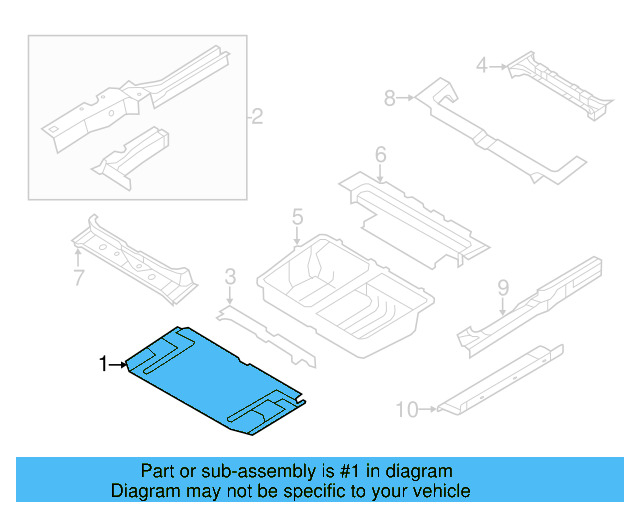 2
4
8
6
5
7
3
9
1
10

Part or sub-assembly is #1 in diagram
Diagram may not be specific to your vehicle