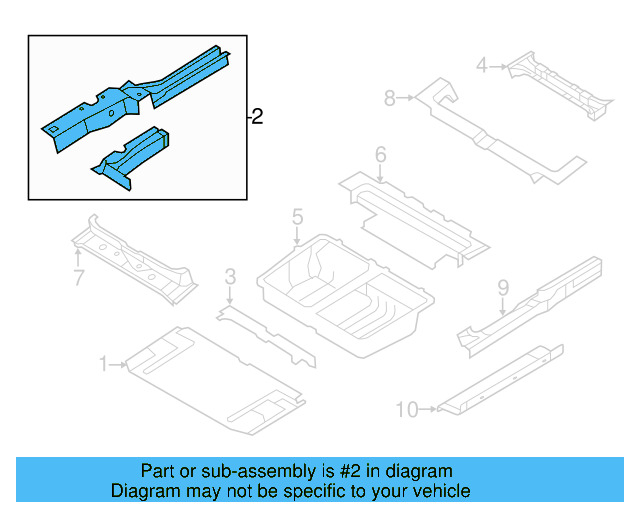 2
4
8
6
5
7
3
9
1
10

Part or sub-assembly is #2 in diagram
Diagram may not be specific to your vehicle