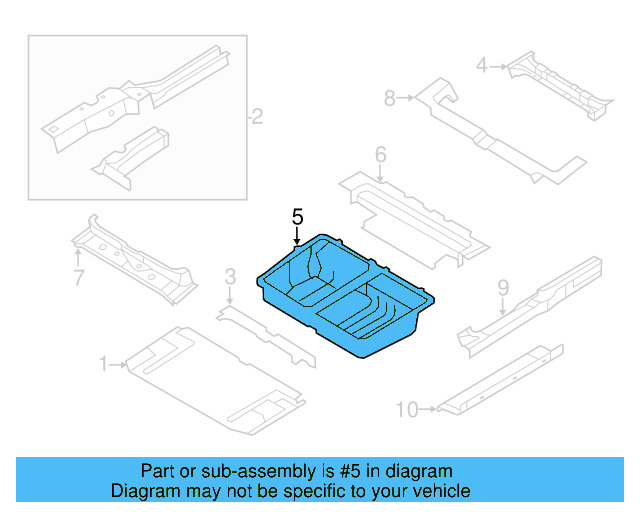 2
4
8
6
5
7
3
9
1
10

Part or sub-assembly is #5 in diagram
Diagram may not be specific to your vehicle