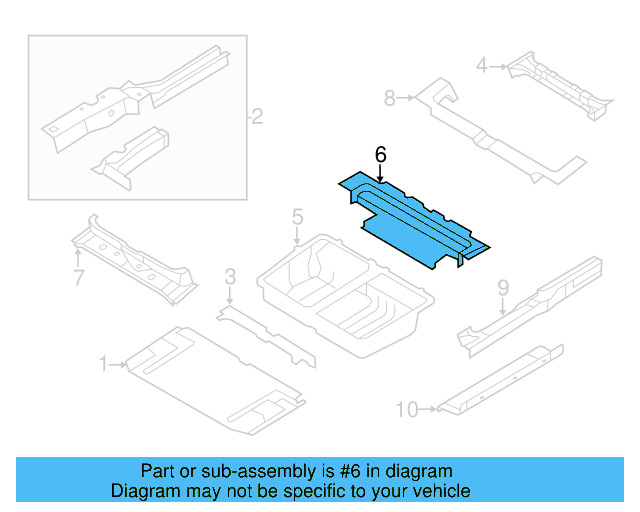 2
4
8
6
5
7
3
9
1
10

Part or sub-assembly is #6 in diagram
Diagram may not be specific to your vehicle