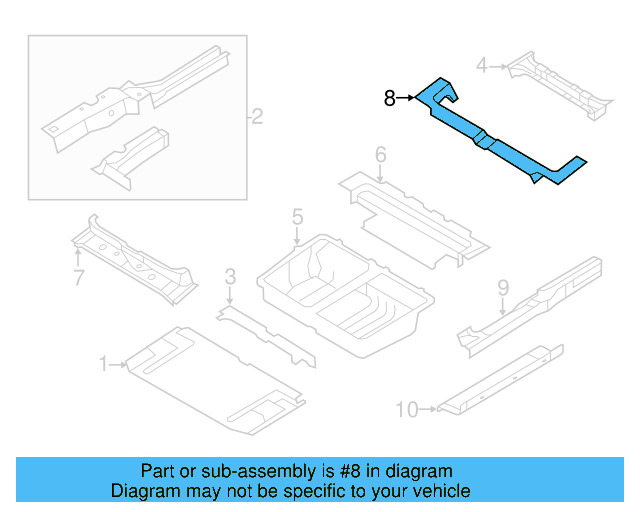 2
4
8
6
5
7
3
9
1
10

Part or sub-assembly is #8 in diagram
Diagram may not be specific to your vehicle