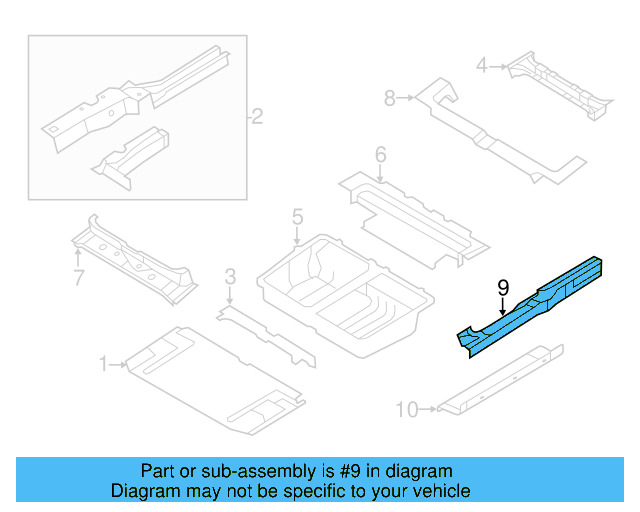 2
4
8
6
5
7
3
9
1
10

Part or sub-assembly is #9 in diagram
Diagram may not be specific to your vehicle