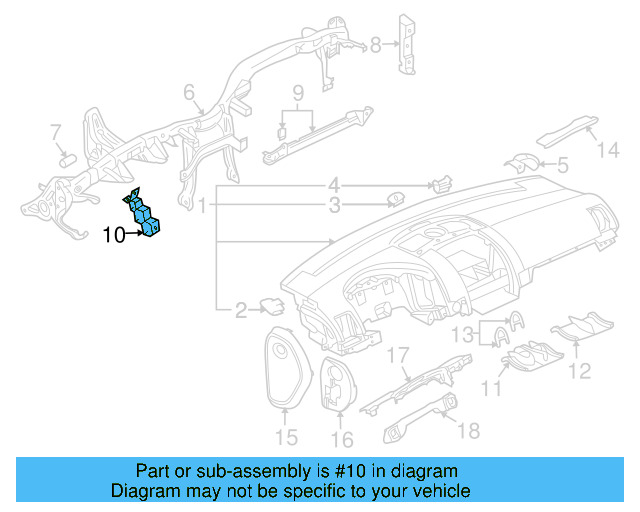 8
6
9
7
14
5
4
1
3
10
2
13
12
17
11
15
16
18

Part or sub-assembly is #10 in diagram
Diagram may not be specific to your vehicle