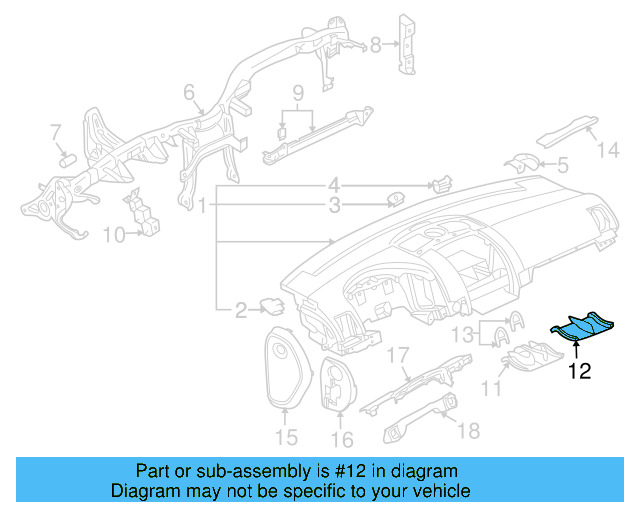 8
6
9
7
14
5
4
1
3
10
2
13
12
17
11
15
16
18

Part or sub-assembly is #12 in diagram
Diagram may not be specific to your vehicle