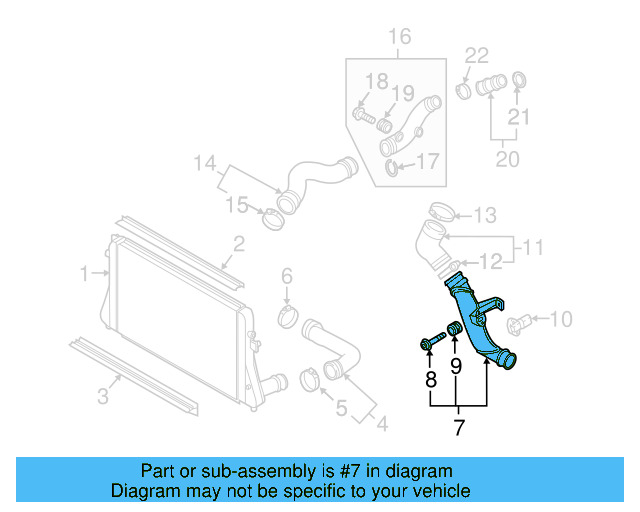 16
22
18
19
21
17
20
14
15
13
11
12
2
1
6
10
9
8
3
5
4
7

Part or sub-assembly is #7 in diagram
Diagram may not be specific to your vehicle