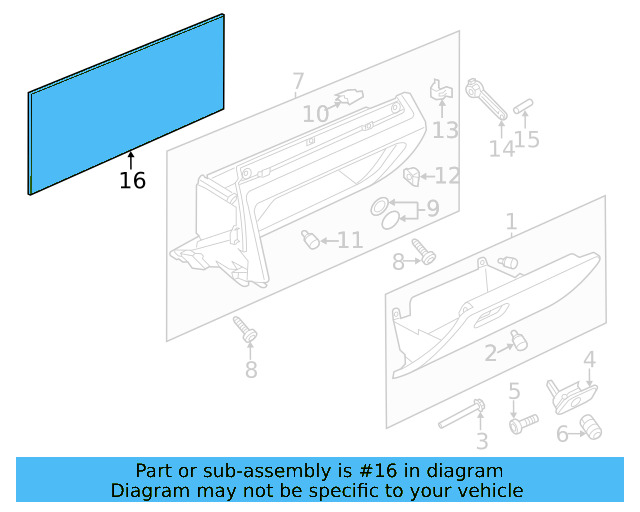 16
7
10
13
14
15
12
9
11
8
1
8
2
4
5
3
6

Part or sub-assembly is #16 in diagram
Diagram may not be specific to your vehicle