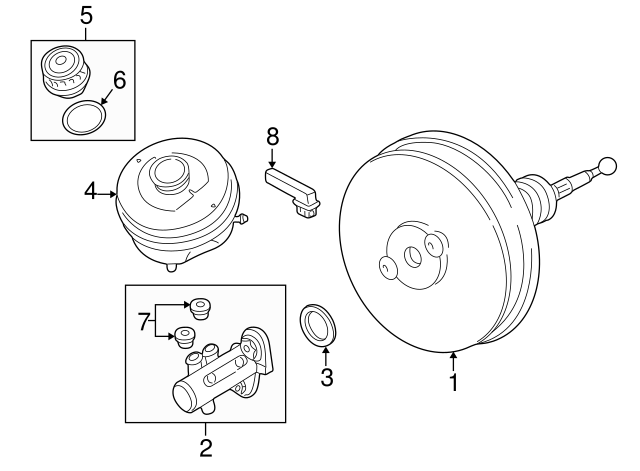 5
6
8
4
7
3
1
2