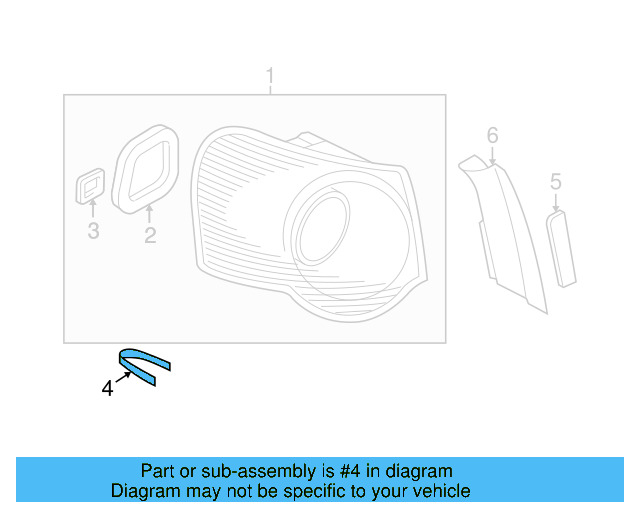 1
6
5
3
2
4

Part or sub-assembly is #4 in diagram
Diagram may not be specific to your vehicle