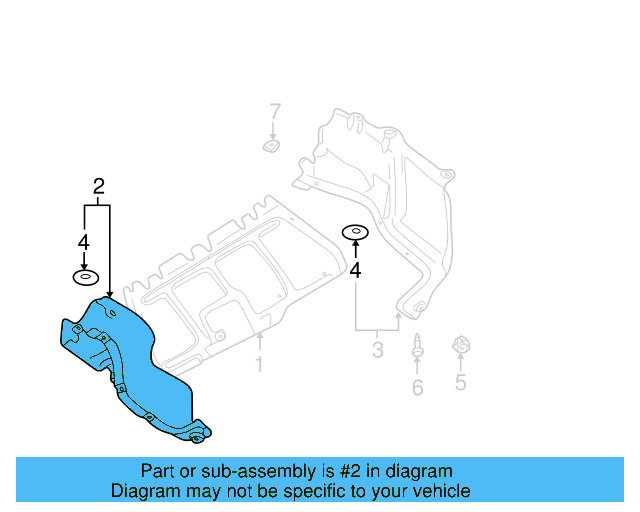 7
2
4
4
1
3
6
5
Part or sub-assembly is #2 in diagram
Diagram may not be specific to your vehicle