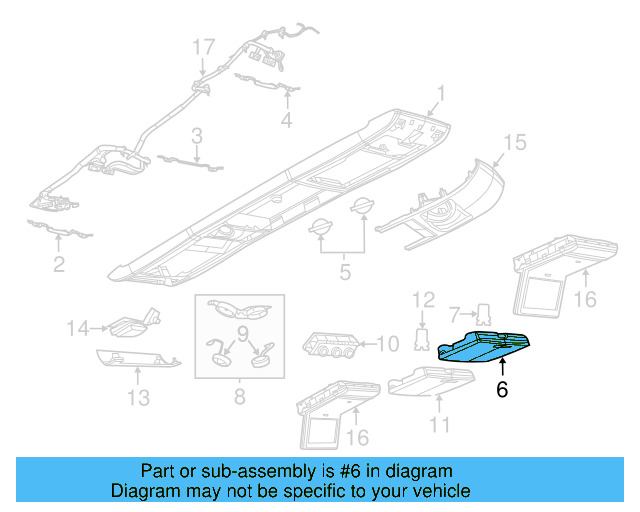 17
1
4
3
15
2
5
16
12
7
14
9
10
6
13
8
16
11

Part or sub-assembly is #6 in diagram
Diagram may not be specific to your vehicle