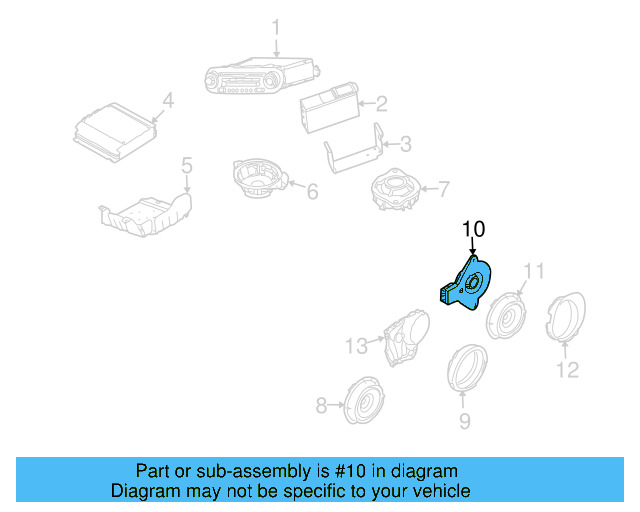 1
4
2
3
5
6
7
10
11
13
12
8
9

Part or sub-assembly is #10 in diagram
Diagram may not be specific to your vehicle