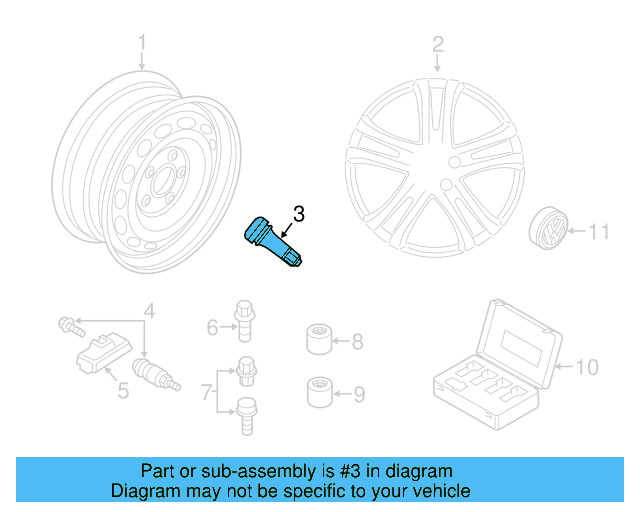 1
2
3
11
4
6
8
5
7
9
10

Part or sub-assembly is #3 in diagram
Diagram may not be specific to your vehicle