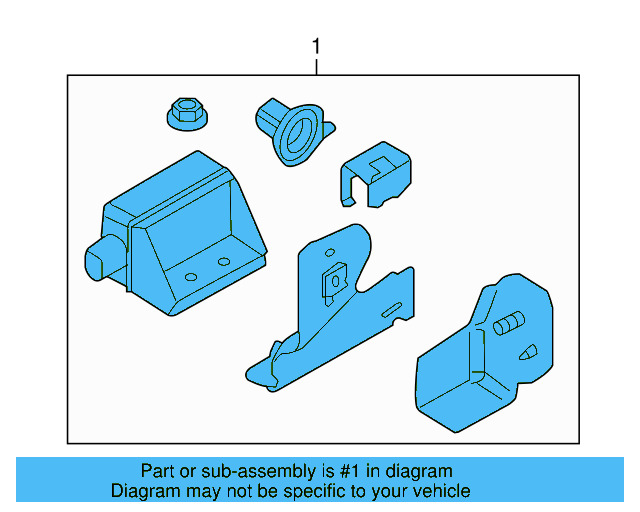 1

Part or sub-assembly is #1 in diagram
Diagram may not be specific to your vehicle