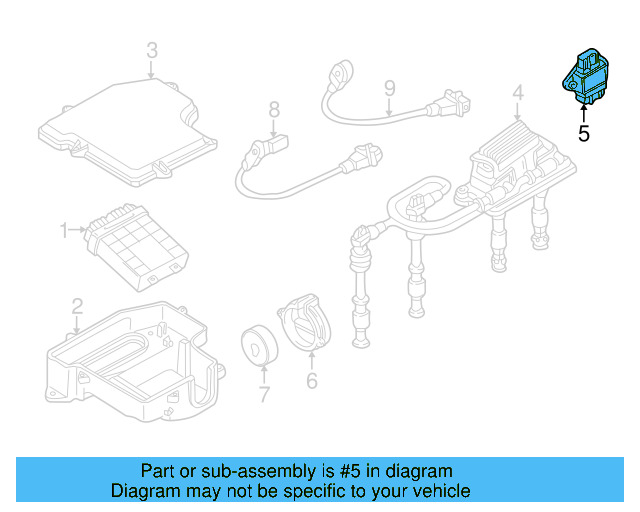 3
9
8
4
5
1
2
7
6

Part or sub-assembly is #5 in diagram
Diagram may not be specific to your vehicle