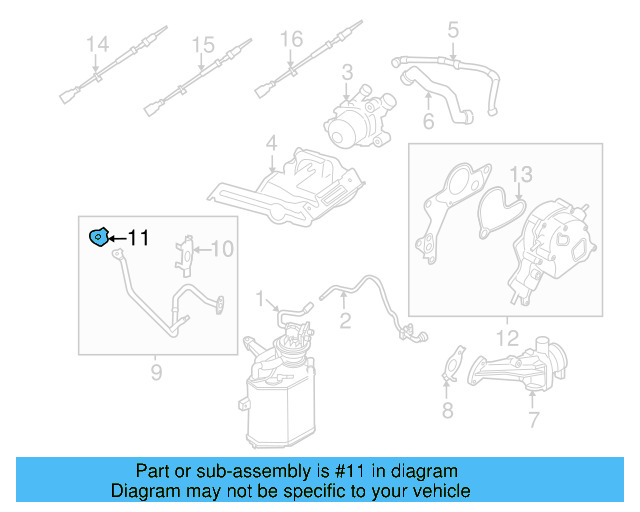 14
15
16
5
3
6
4
13
11
10
1
2
12
9
8
7

Part or sub-assembly is #11 in diagram
Diagram may not be specific to your vehicle